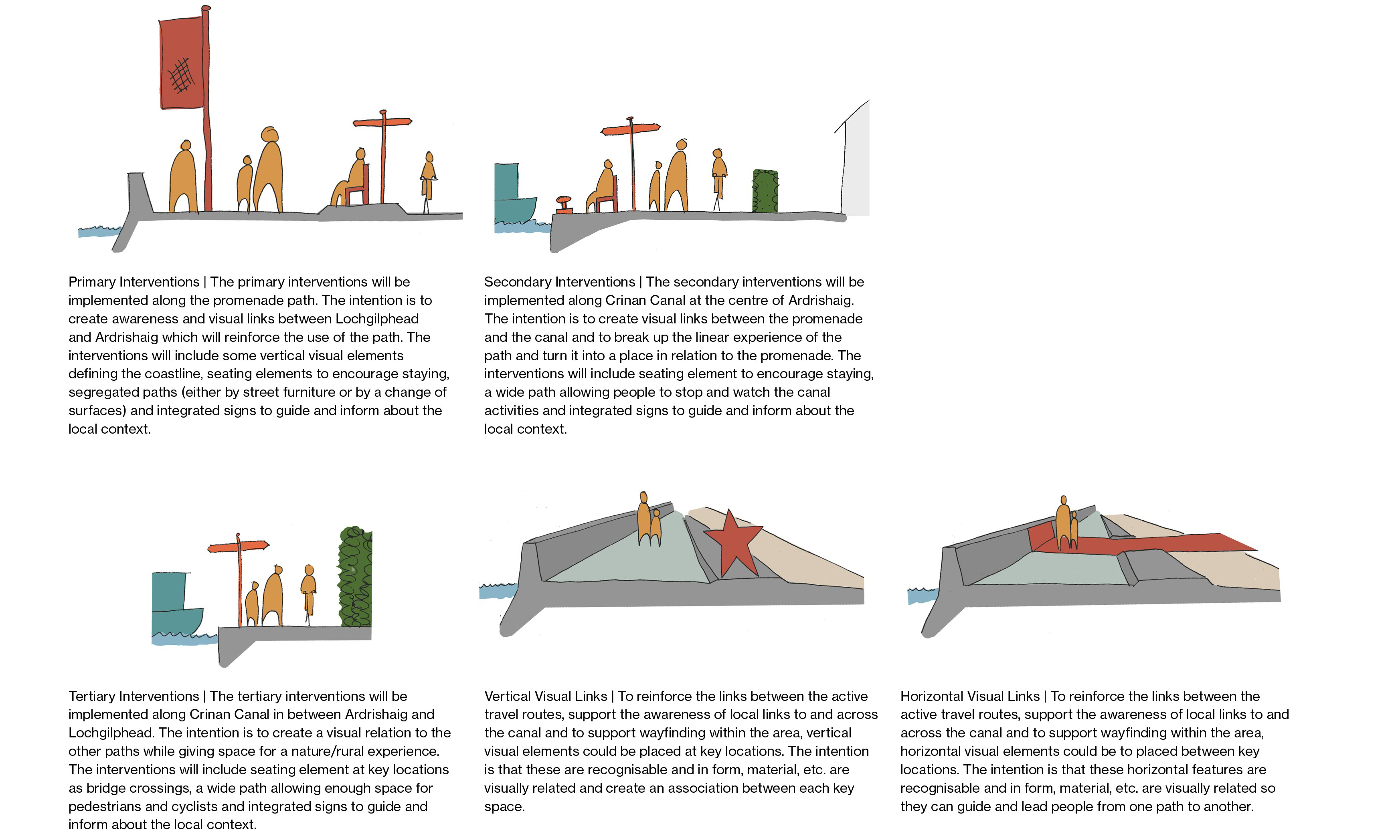 Primary Interventions | The primary interventions will be implemented along the promenade path. The intention is to create awareness and visual links between Lochgilphead and Ardrishaig which will reinforce the use of the path. The interventions will include some vertical visual elements defining the coastline, seating elements to encourage staying, segregated paths (either by street furniture or by a change of surfaces) and integrated signs to guide and inform about the local context.

Secondary Interventions | The secondary interventions will be implemented along Crinan Canal at the centre of Ardrishaig. The intention is to create visual links between the promenade and the canal and to break up the linear experience of the path and turn it into a place in relation to the promenade. The interventions will include seating element to encourage staying, a wide path allowing people to stop and watch the canal activities and integrated signs to guide and inform about the local context.

Tertiary Interventions | The tertiary interventions will be implemented along Crinan Canal in between Ardrishaig and Lochgilphead. The intention is to create a visual relation to the other paths while giving space for a nature/rural experience. The interventions will include seating element at key locations as bridge crossings, a wide path allowing enough space for pedestrians and cyclists and integrated signs to guide and inform about the local context.

Vertical Visual Links | To reinforce the links between the active travel routes, support the awareness of local links to and across the canal and to support wayfinding within the area, vertical visual elements could be placed at key locations. The intention is that these are recognisable and in form, material, etc. are visually related and create an association between each key space.

Horizontal Visual Links | To reinforce the links between the active travel routes, support the awareness of local links to and across the canal and to support wayfinding within the area, horizontal visual elements could be to placed between key locations. The intention is that these horizontal features are recognisable and in form, material, etc. are visually related so they can guide and lead people from one path to another.